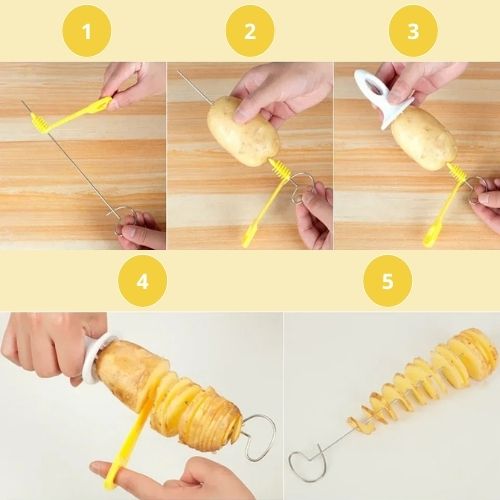 1

2

3

4

5